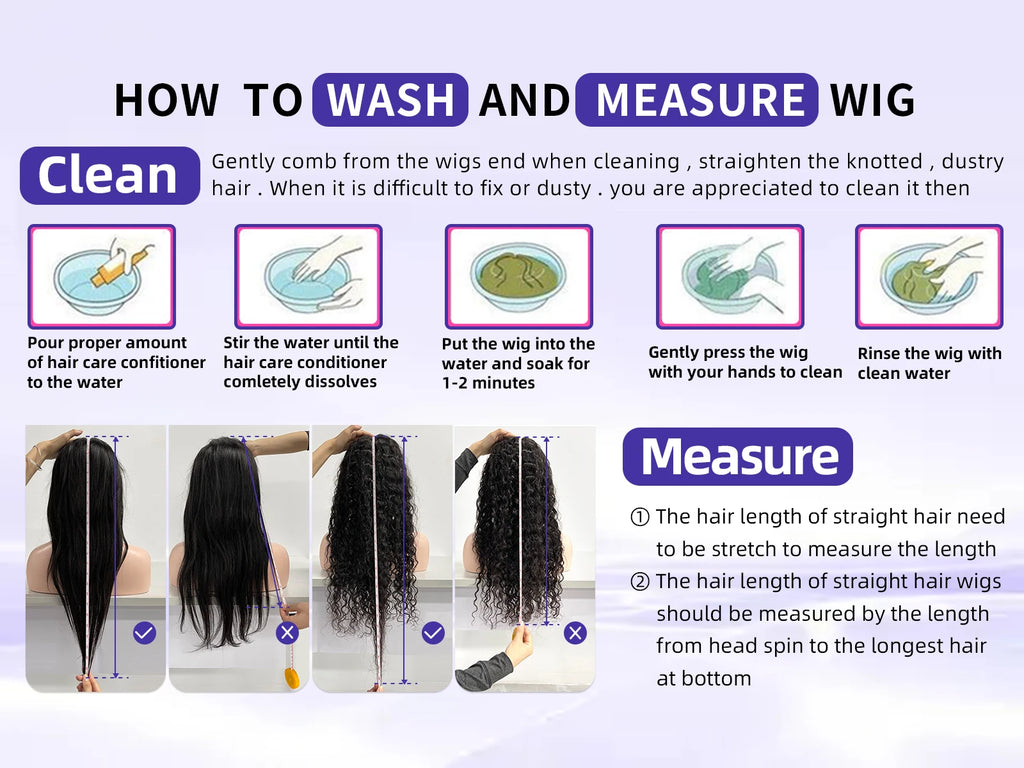 HOW TO WASH AND MEASURE WIG

Clean

Gently comb from the wigs end when cleaning , straighten the knotted , dustry hair . When it is difficult to fix or dusty . you are appreciated to clean it then

Pour proper amount of hair care confitioner to the water

Stir the water until the hair care conditioner comletely dissolves

Put the wig into the water and soak for 1-2 minutes

Gently press the wig with your hands to clean

Rinse the wig with clean water

Measure

① The hair length of straight hair need to be stretch to measure the length

② The hair length of straight hair wigs should be measured by the length from head spin to the longest hair at bottom