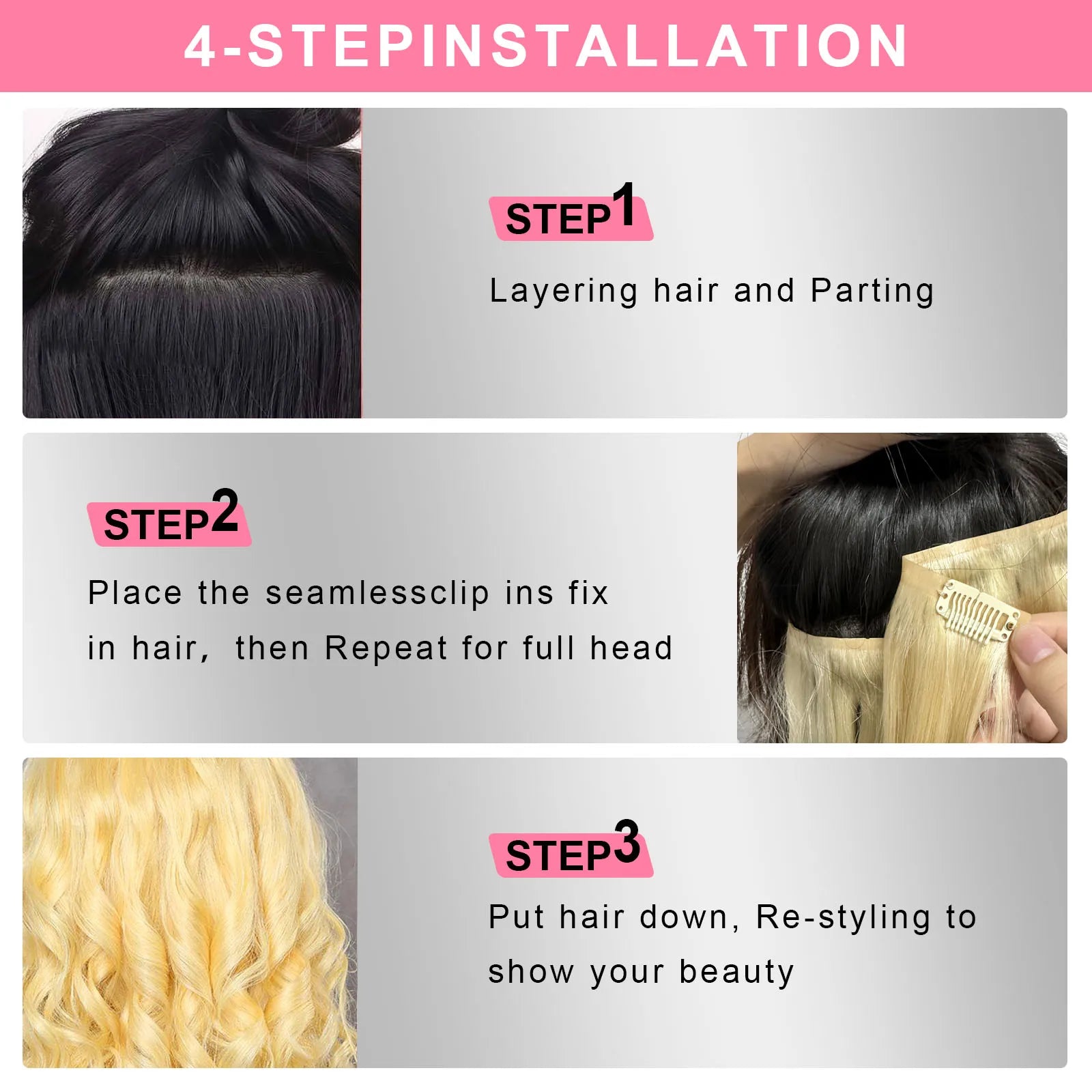 4-STEPINSTALLATION

STEP1

Layering hair and Parting

STEP2

Place the seamlessclip ins fix in hair, then Repeat for full head

STEP3

Put hair down, Re-styling to show your beauty