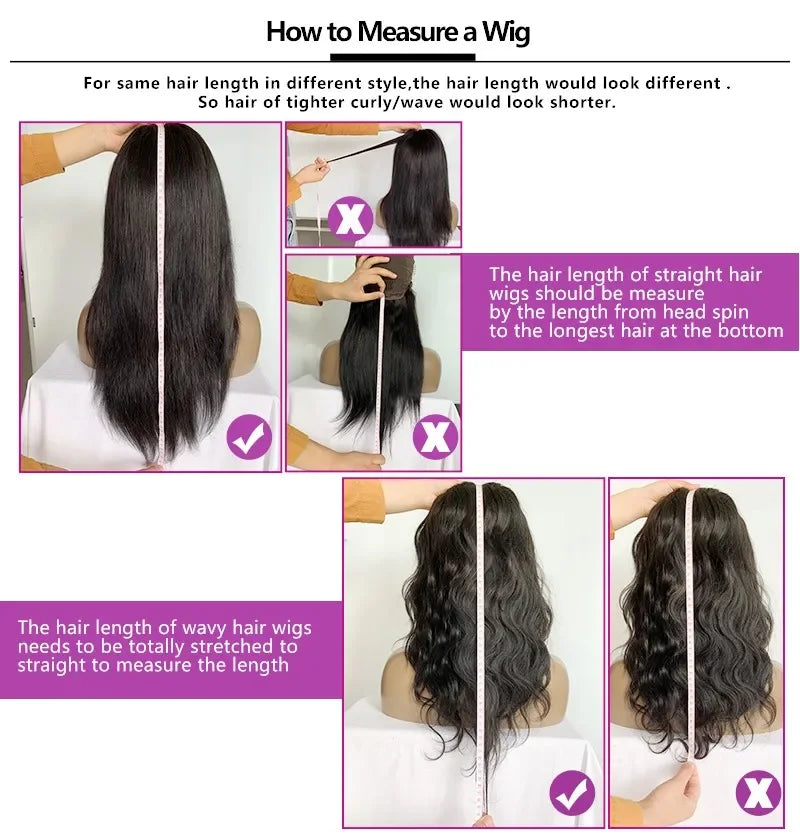 How to Measure a Wig

For same hair length in different style,the hair length would look different . So hair of tighter curly/wave would look shorter.

The hair length of straight hair wigs should be measure by the length from head spin to the longest hair at the bottom

The hair length of wavy hair wigs needs to be totally stretched to straight to measure the length