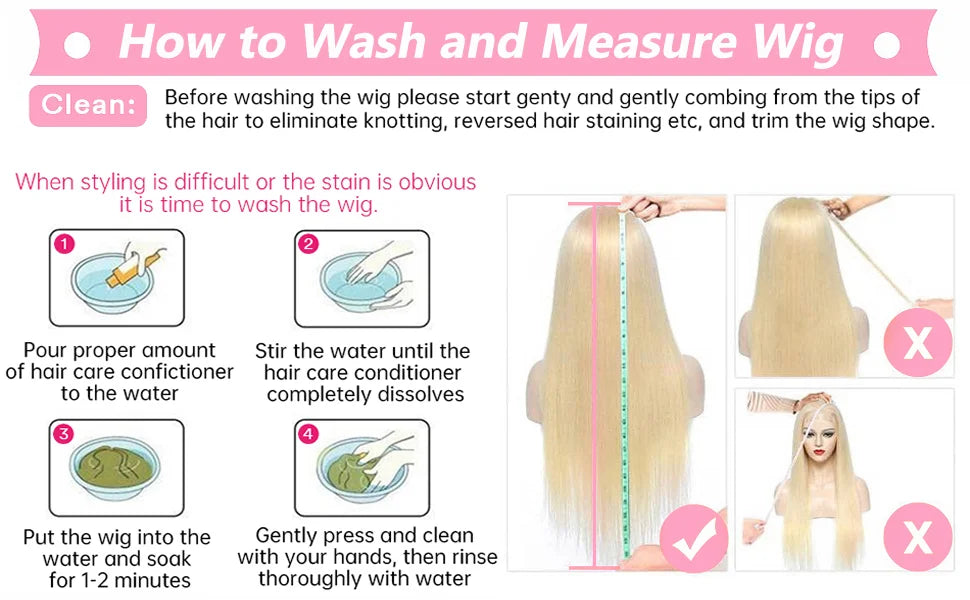 How to Wash and Measure Wig

Clean: Before washing the wig please start genty and gently combing from the tips of the hair to eliminate knotting, reversed hair staining etc, and trim the wig shape.

When styling is difficult or the stain is obvious it is time to wash the wig.

1
Pour proper amount of hair care confictioner to the water

2
Stir the water until the hair care conditioner completely dissolves

3
Put the wig into the water and soak for 1-2 minutes

4
Gently press and clean with your hands, then rinse thoroughly with water

X

X