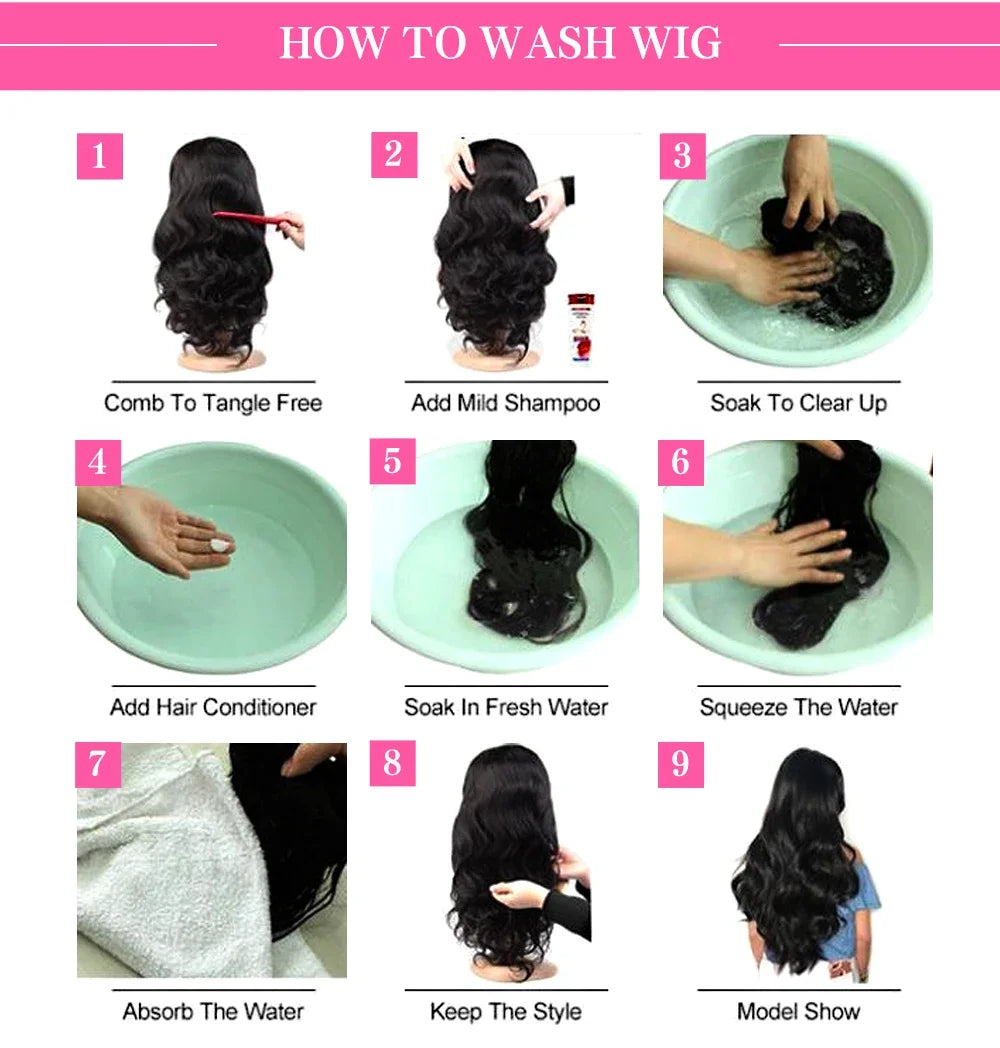 HOW TO WASH WIG

1
Comb To Tangle Free

2
Add Mild Shampoo

3
Soak To Clear Up

4
Add Hair Conditioner

5
Soak In Fresh Water

6
Squeeze The Water

7
Absorb The Water

8
Keep The Style

9
Model Show