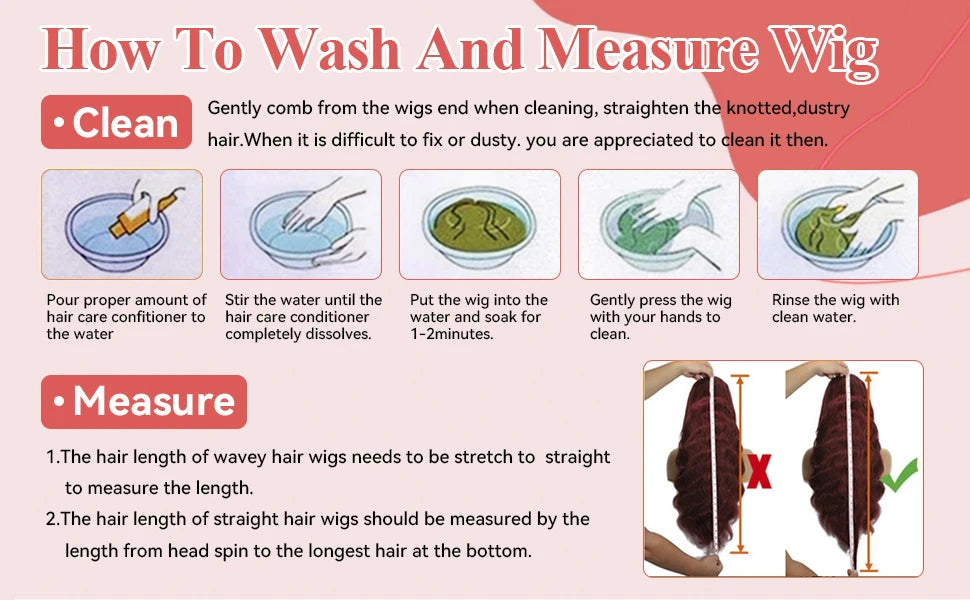 How To Wash And Measure Wig

• Clean

Gently comb from the wigs end when cleaning, straighten the knotted,dustry hair.When it is difficult to fix or dusty. you are appreciated to clean it then.

Pour proper amount of hair care confitioner to the water

Stir the water until the hair care conditioner completely dissolves.

Put the wig into the water and soak for 1-2minutes.

Gently press the wig with your hands to clean.

Rinse the wig with clean water.

• Measure

1.The hair length of wavey hair wigs needs to be stretch to straight to measure the length.

2.The hair length of straight hair wigs should be measured by the length from head spin to the longest hair at the bottom.