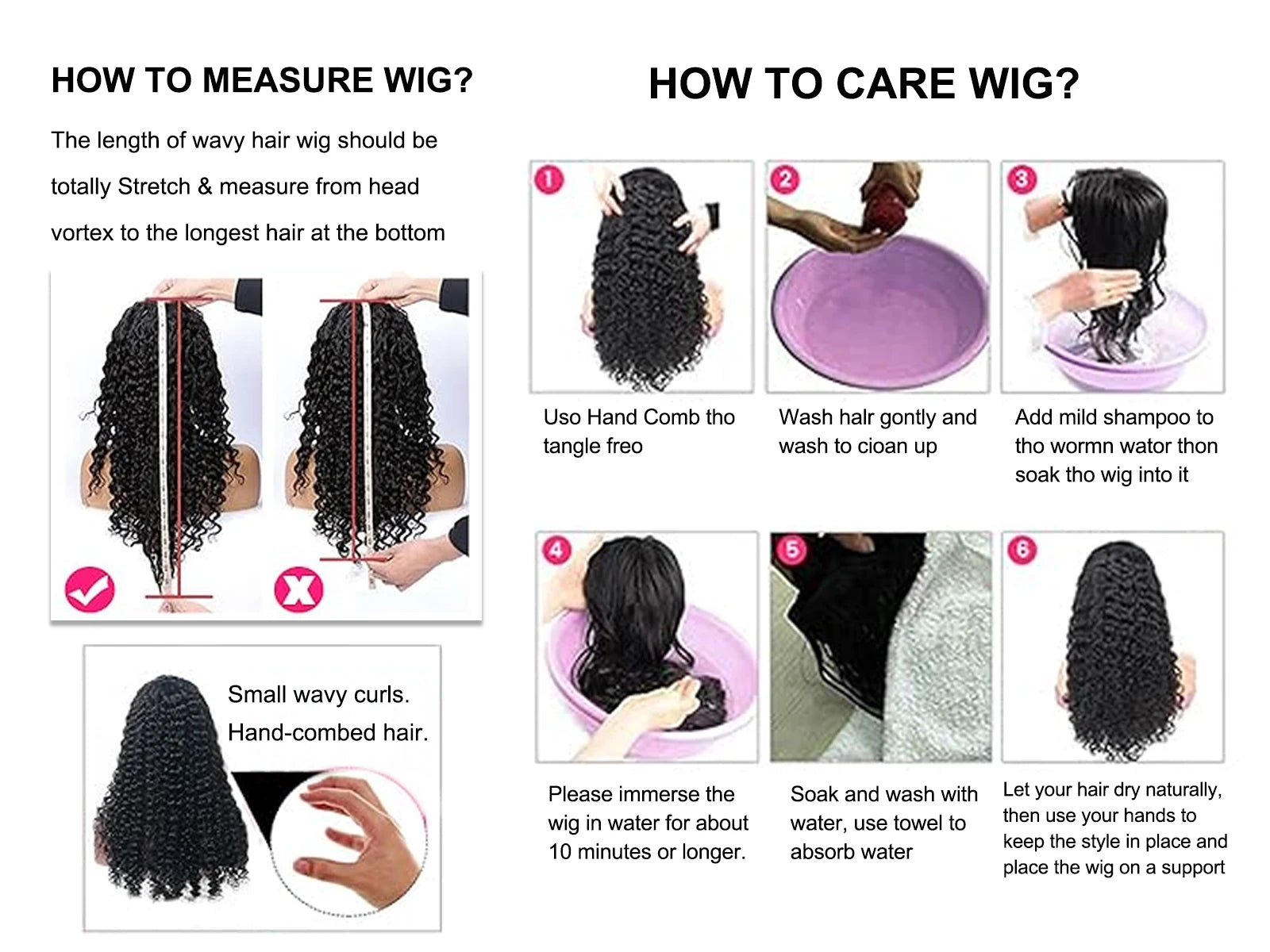 HOW TO MEASURE WIG?

The length of wavy hair wig should be totally Stretch & measure from head vortex to the longest hair at the bottom

Small wavy curls.
Hand-combed hair.

HOW TO CARE WIG?

1
Uso Hand Comb tho tangle freo

2
Wash halr gontly and wash to cioan up

3
Add mild shampoo to tho wormn wator thon soak tho wig into it

4
Please immerse the wig in water for about 10 minutes or longer.

5
Soak and wash with water, use towel to absorb water

6
Let your hair dry naturally, then use your hands to keep the style in place and place the wig on a support