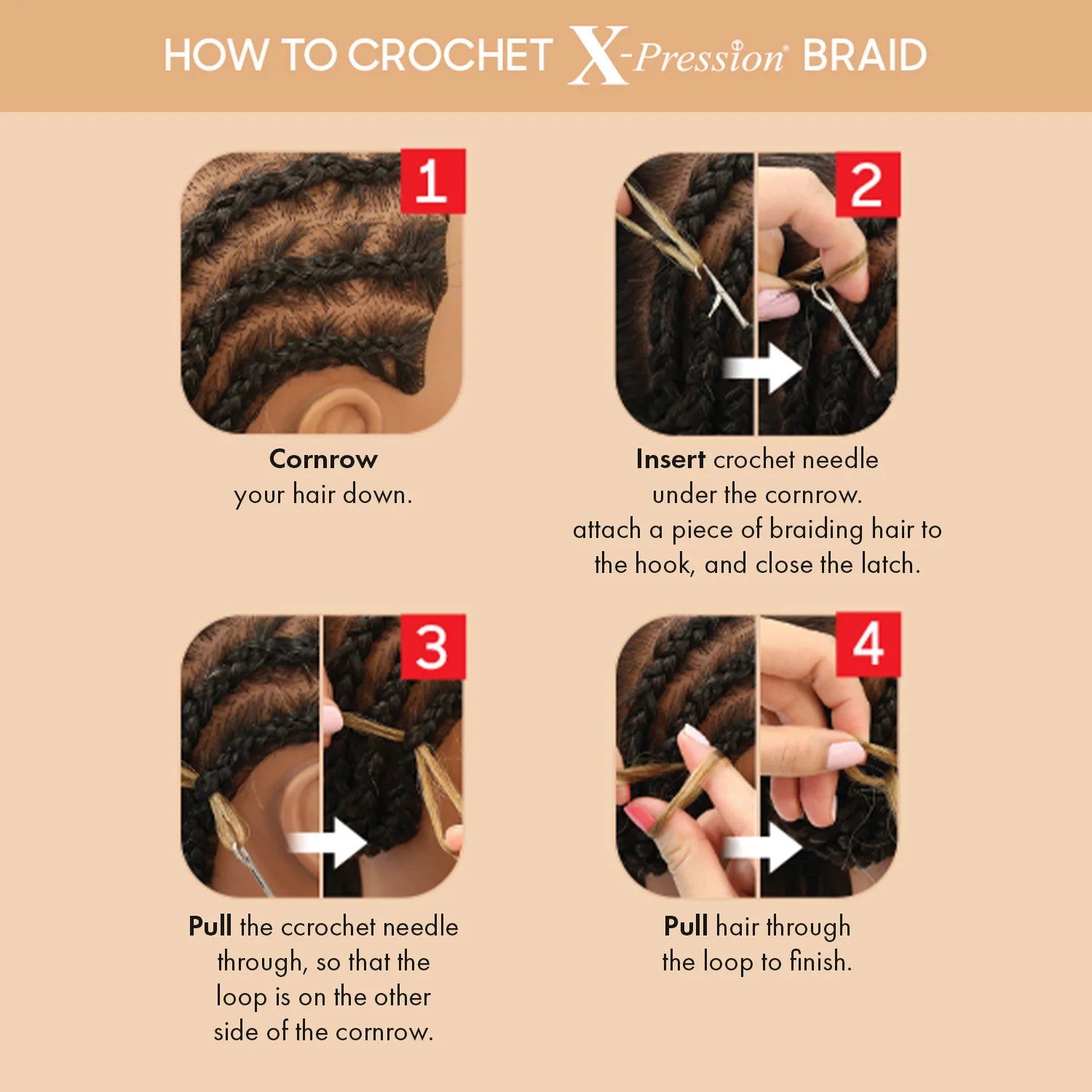 HOW TO CROCHET X-Pression® BRAID

1

Cornrow your hair down.

2

Insert crochet needle under the cornrow. attach a piece of braiding hair to the hook, and close the latch.

3

Pull the ccrochet needle through, so that the loop is on the other side of the cornrow.

4

Pull hair through the loop to finish.