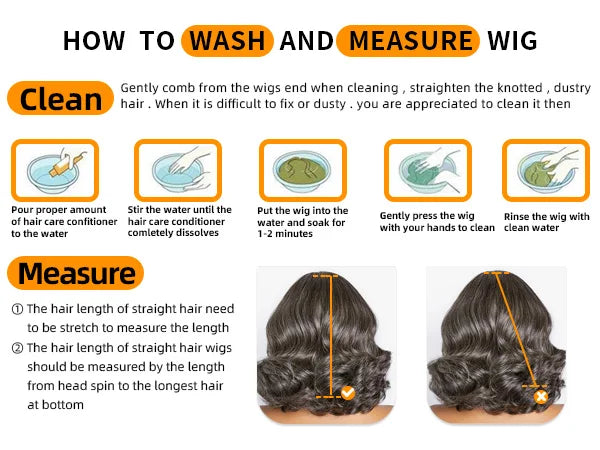 HOW TO WASH AND MEASURE WIG

Clean

Gently comb from the wigs end when cleaning , straighten the knotted , dustry hair . When it is difficult to fix or dusty . you are appreciated to clean it then

Pour proper amount of hair care confitioner to the water

Stir the water until the hair care conditioner comletely dissolves

Put the wig into the water and soak for 1-2 minutes

Gently press the wig with your hands to clean

Rinse the wig with clean water

Measure

① The hair length of straight hair need to be stretch to measure the length

② The hair length of straight hair wigs should be measured by the length from head spin to the longest hair at bottom