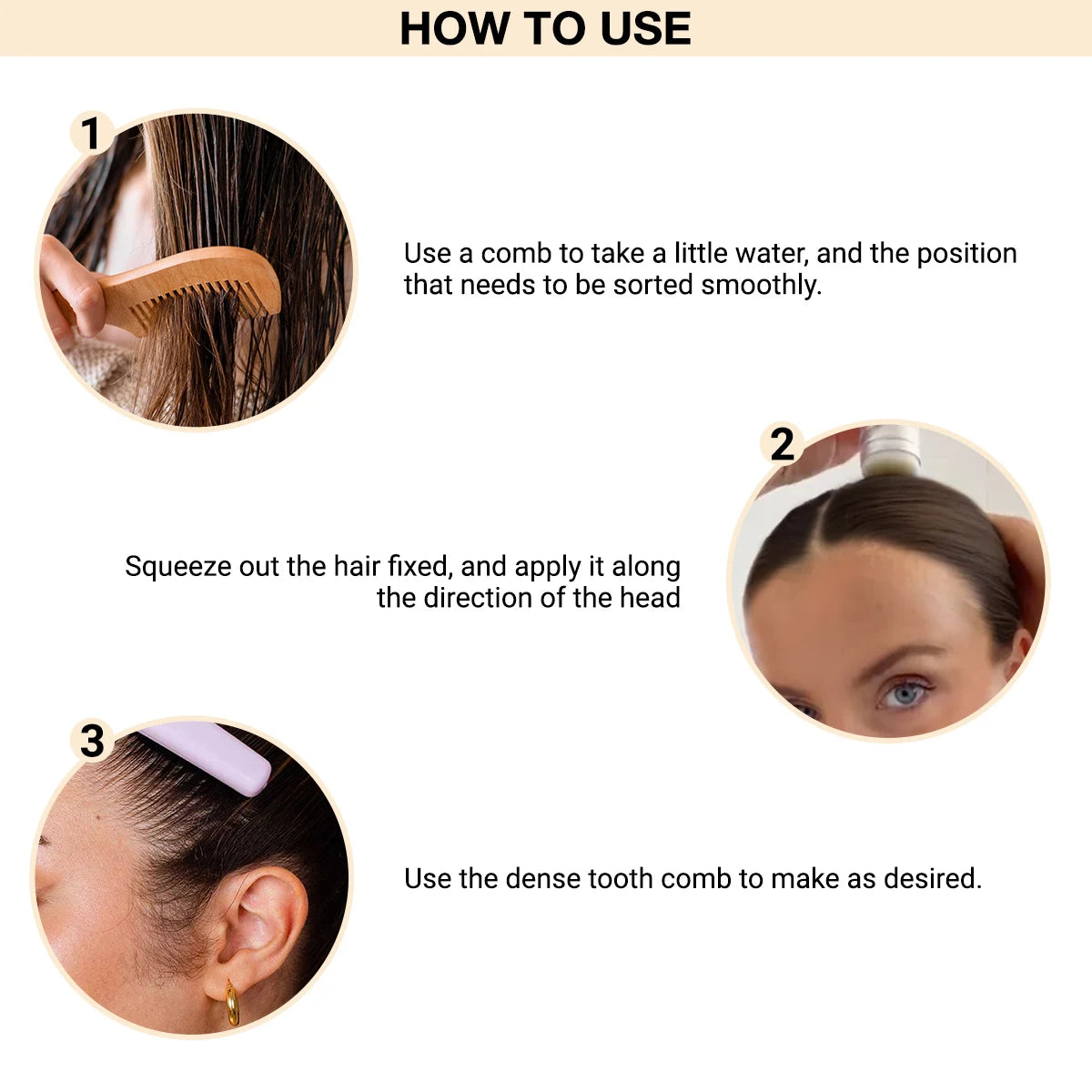 HOW TO USE

1

Use a comb to take a little water, and the position that needs to be sorted smoothly.

2

Squeeze out the hair fixed, and apply it along the direction of the head

3

Use the dense tooth comb to make as desired.