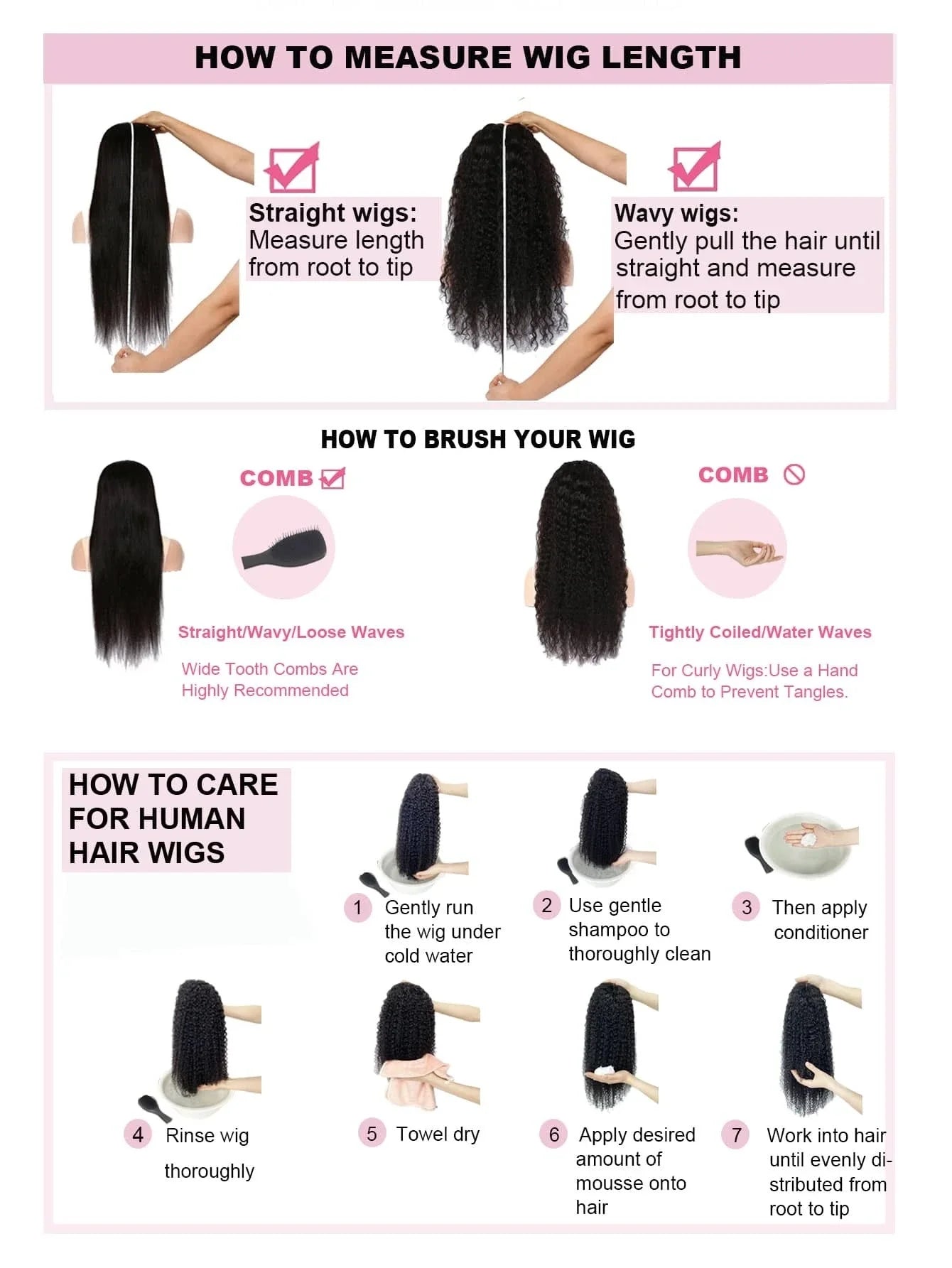 HOW TO MEASURE WIG LENGTH

Straight wigs:
Measure length from root to tip

Wavy wigs:
Gently pull the hair until straight and measure from root to tip

HOW TO BRUSH YOUR WIG

COMB

Straight/Wavy/Loose Waves

Wide Tooth Combs Are Highly Recommended

COMB

Tightly Coiled/Water Waves

For Curly Wigs:Use a Hand Comb to Prevent Tangles.

HOW TO CARE FOR HUMAN HAIR WIGS

1 Gently run the wig under cold water

2 Use gentle shampoo to thoroughly clean

3 Then apply conditioner

4 Rinse wig thoroughly

5 Towel dry

6 Apply desired amount of mousse onto hair

7 Work into hair until evenly distributed from root to tip