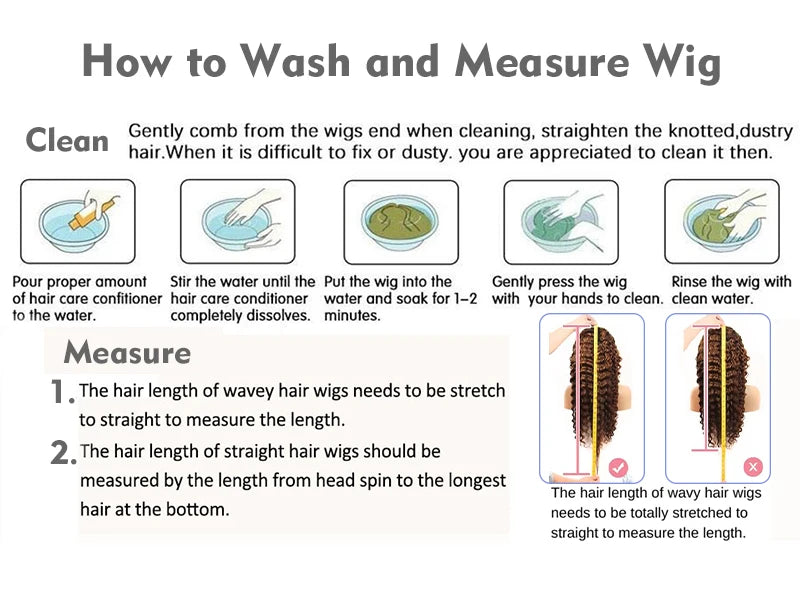 How to Wash and Measure Wig

Clean

Gently comb from the wigs end when cleaning, straighten the knotted,dustry hair.When it is difficult to fix or dusty. you are appreciated to clean it then.

Pour proper amount of hair care confitioner to the water.

Stir the water until the hair care conditioner completely dissolves.

Put the wig into the water and soak for 1-2 minutes.

Gently press the wig with your hands to clean.

Rinse the wig with clean water.

Measure

1. The hair length of wavey hair wigs needs to be stretch to straight to measure the length.

2. The hair length of straight hair wigs should be measured by the length from head spin to the longest hair at the bottom.

The hair length of wavy hair wigs needs to be totally stretched to straight to measure the length.